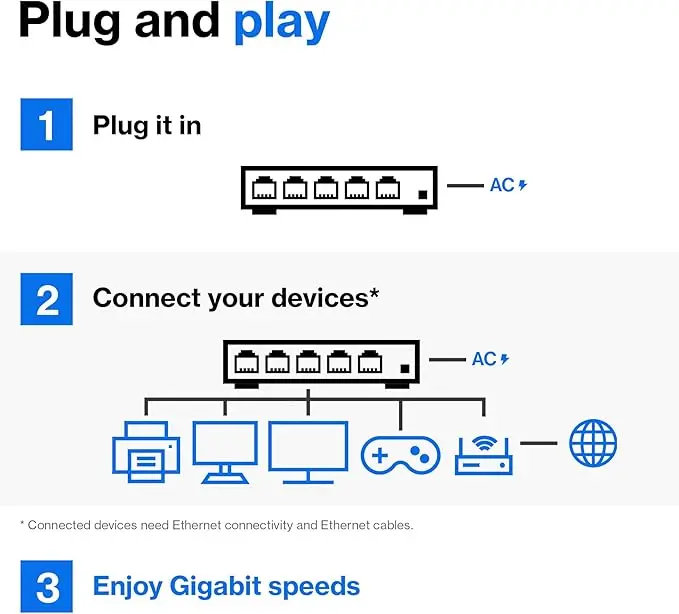 Plug and play

1 Plug it in

AC

2 Connect your devices*

AC

* Connected devices need Ethernet connectivity and Ethernet cables.

3 Enjoy Gigabit speeds